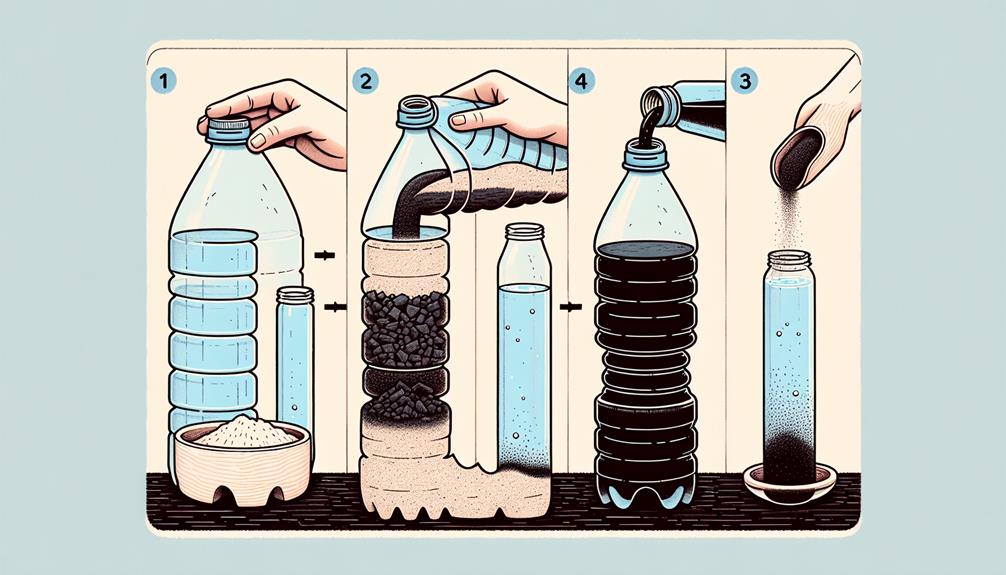 1

2

4

3